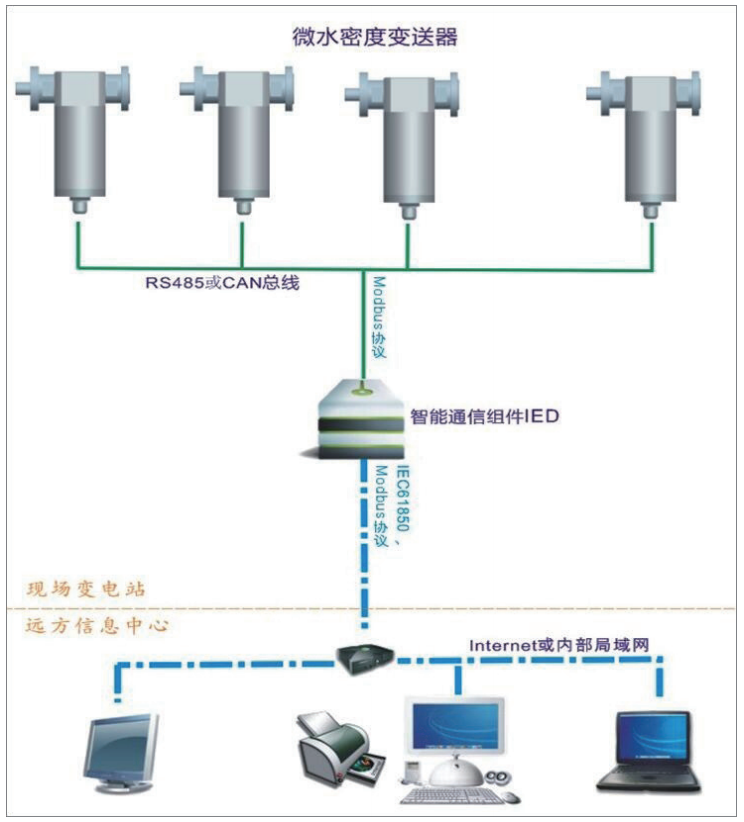 微水密度变送器

RS485或CAN总线

Modbus协议

智能通信组件IED

IEC61850、Modbus协议

现场变电站

远方信息中心

Internet或内部局域网